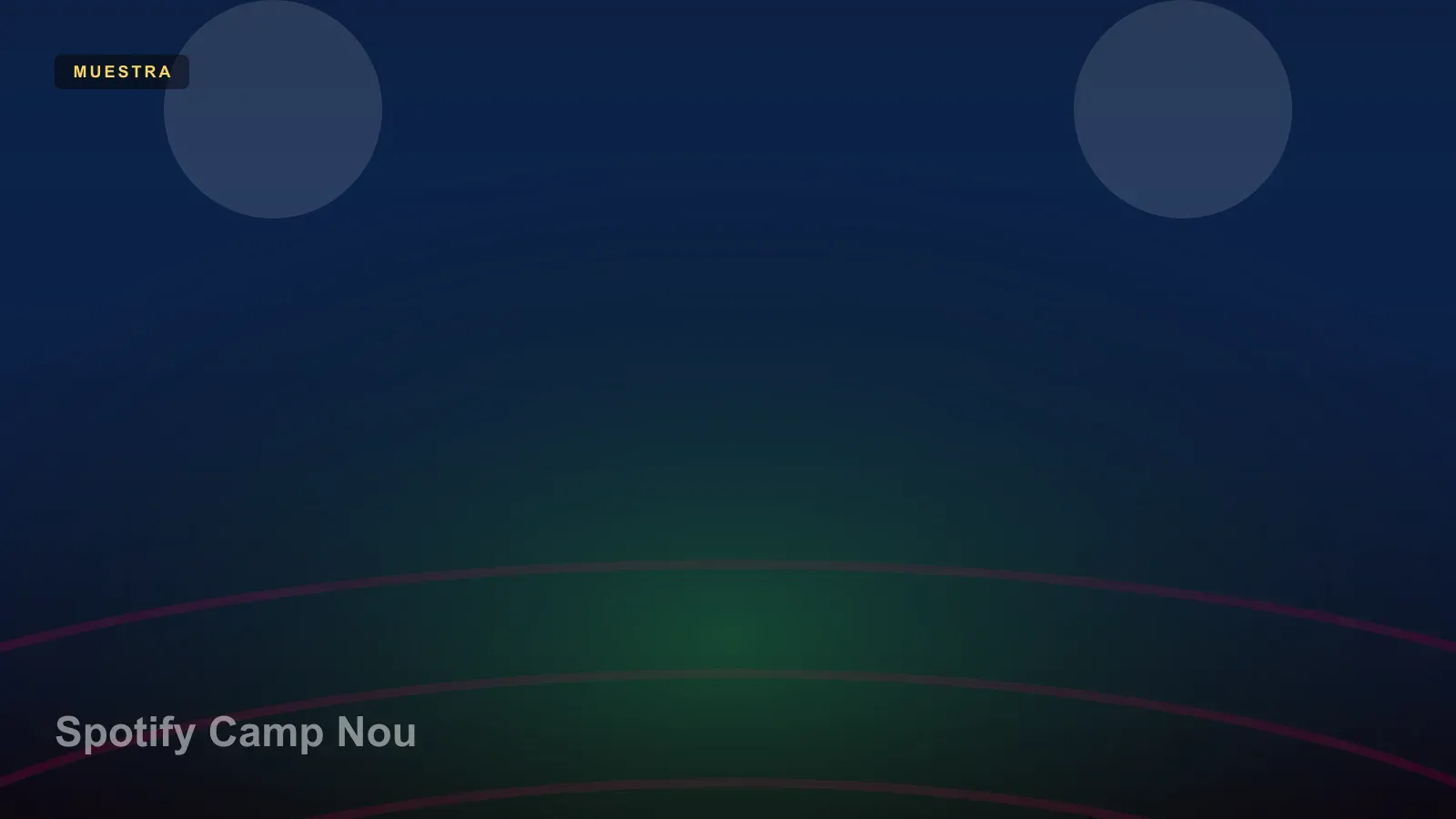 MUESTRA

Spotify Camp Nou